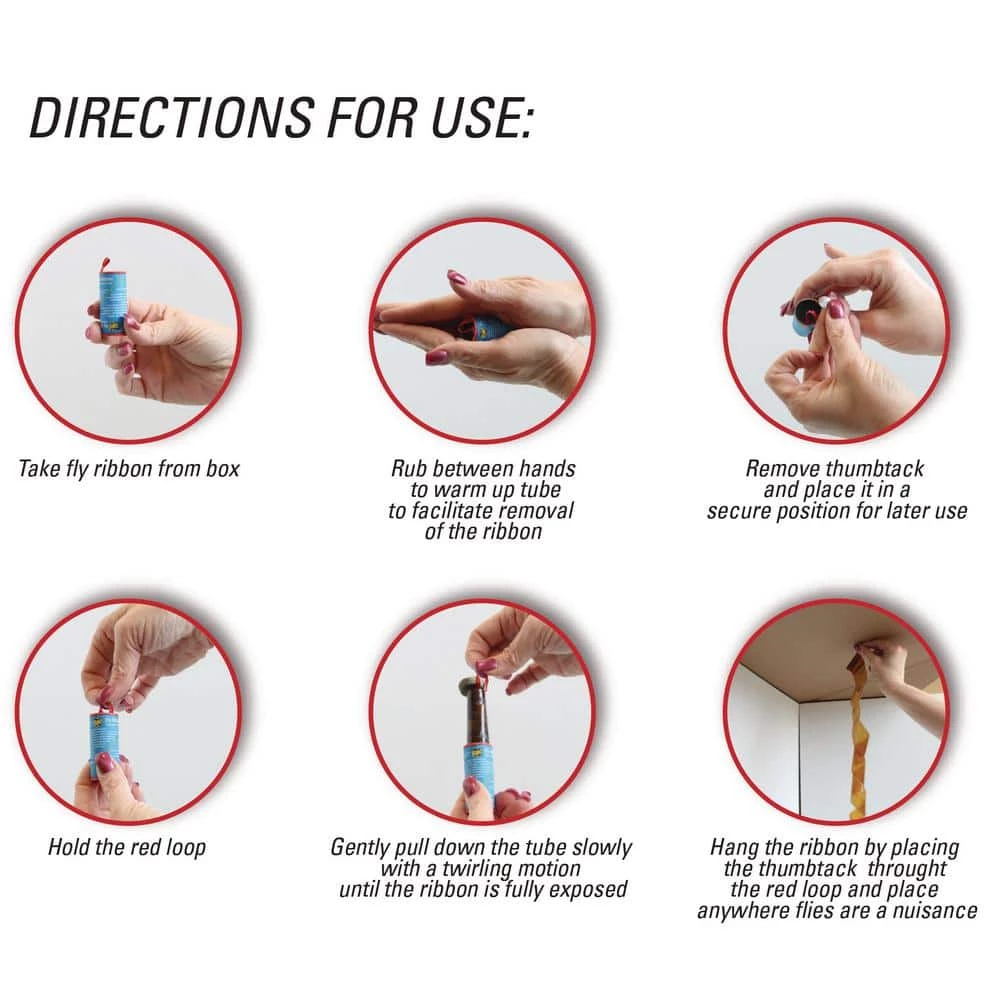 DIRECTIONS FOR USE:

Take fly ribbon from box

Rub between hands to warm up tube to facilitate removal of the ribbon

Remove thumbtack and place it in a secure position for later use

Hold the red loop

Gently pull down the tube slowly with a twirling motion until the ribbon is fully exposed

Hang the ribbon by placing the thumbtack throught the red loop and place anywhere flies are a nuisance