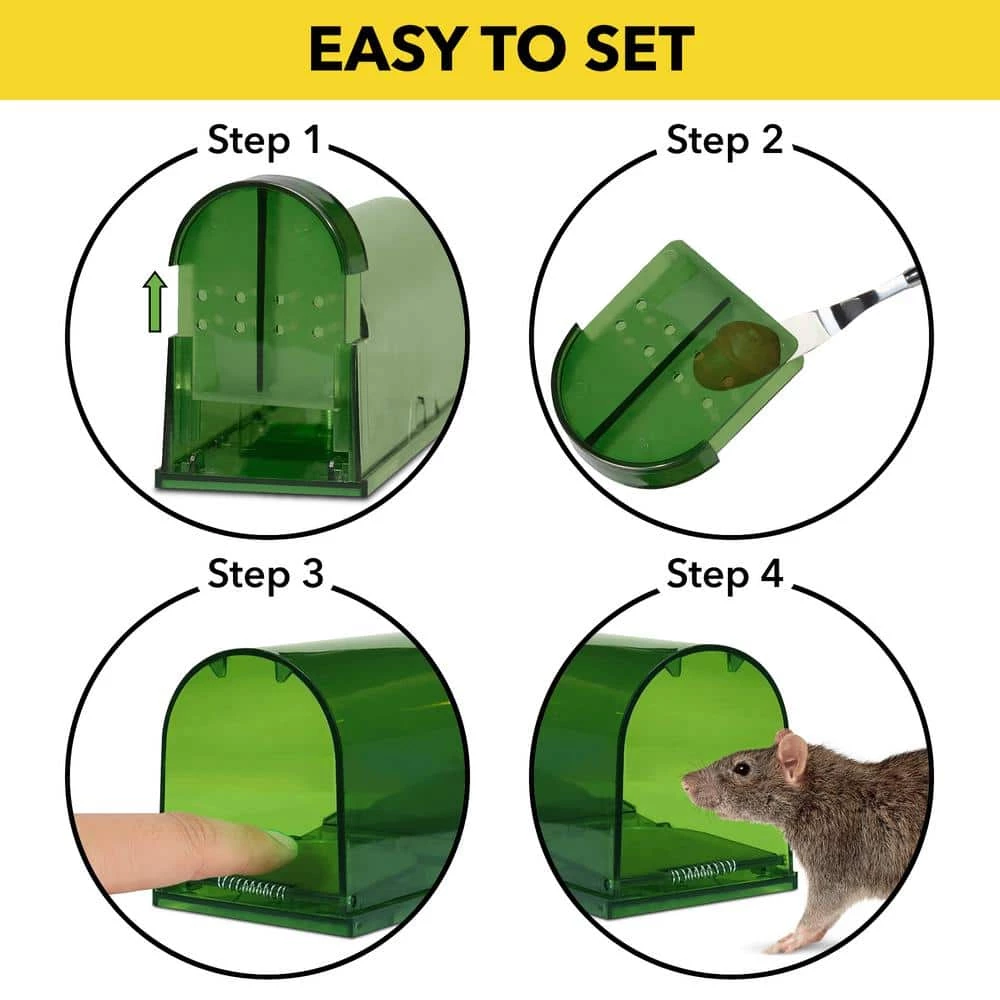 EASY TO SET

Step 1

Step 2

Step 3

Step 4