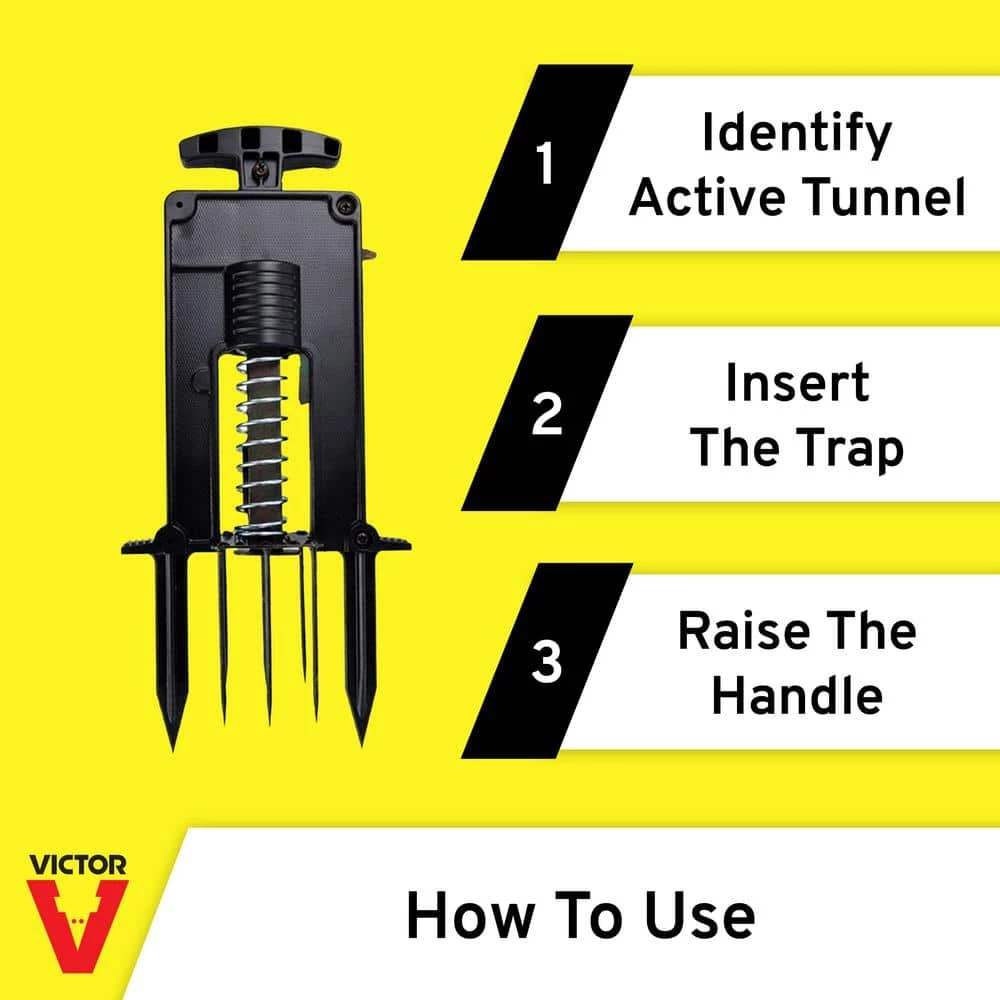 1

Identify Active Tunnel

2

Insert The Trap

3

Raise The Handle

VICTOR

How To Use