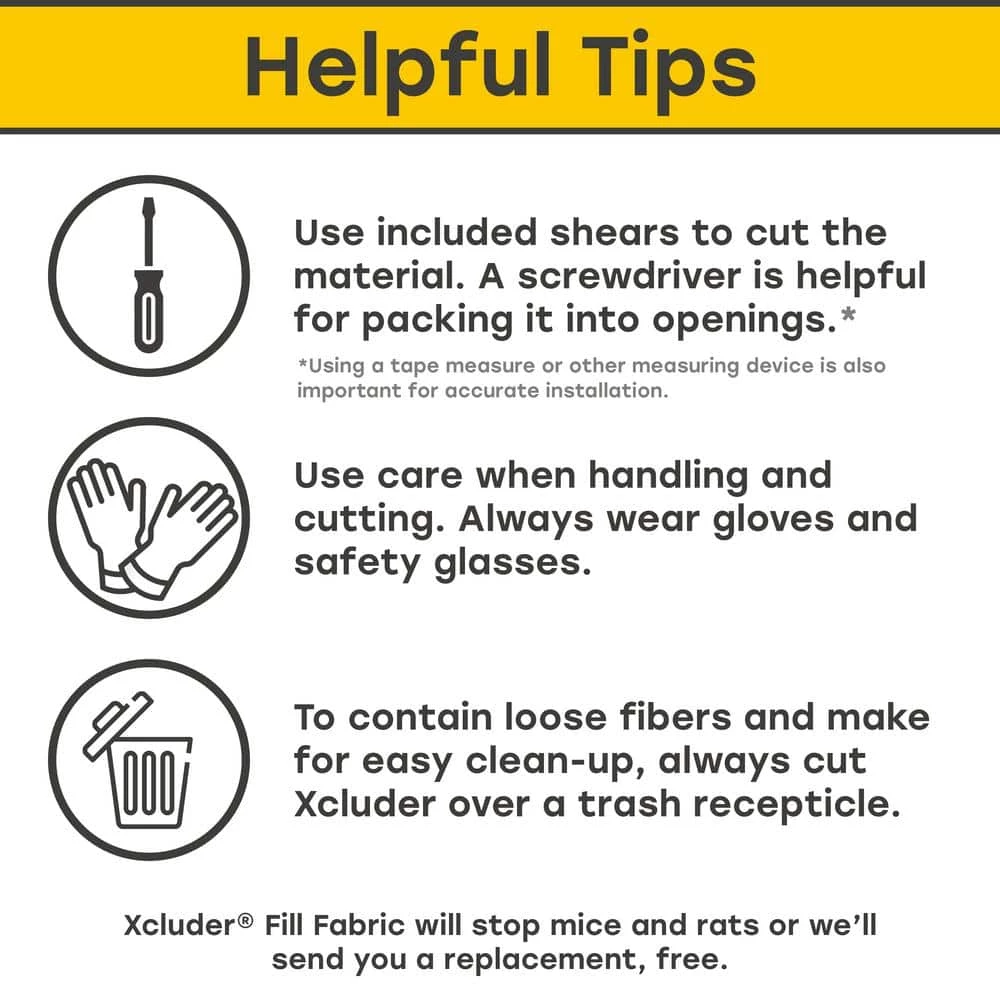 Helpful Tips

Use included shears to cut the material. A screwdriver is helpful for packing it into openings.*

*Using a tape measure or other measuring device is also important for accurate installation.

Use care when handling and cutting. Always wear gloves and safety glasses.

To contain loose fibers and make for easy clean-up, always cut Xcluder over a trash recepticle.

Xcluder® Fill Fabric will stop mice and rats or we'll send you a replacement, free.